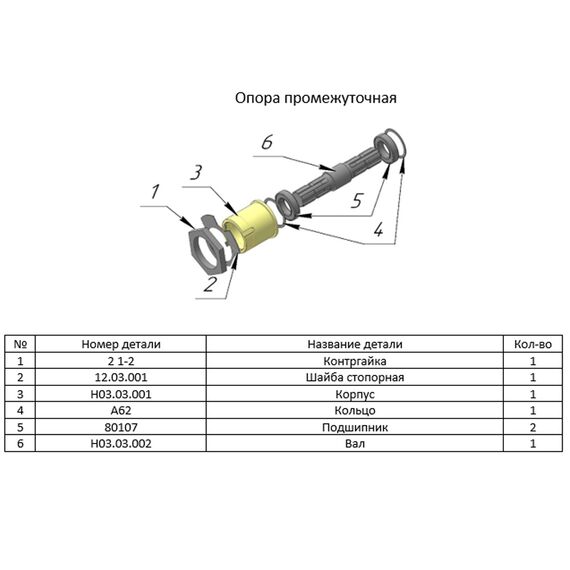 Опора промежуточная

6

3

1

5

4

2

| № | Номер детали | Название детали | Кол-во |
|---|---|---|---|
| 1 | 2 1-2 | Контргайка | 1 |
| 2 | 12.03.001 | Шайба стопорная | 1 |
| 3 | Н03.03.001 | Корпус | 1 |
| 4 | А62 | Кольцо | 1 |
| 5 | 80107 | Подшипник | 2 |
| 6 | Н03.03.002 | Вал | 1 |