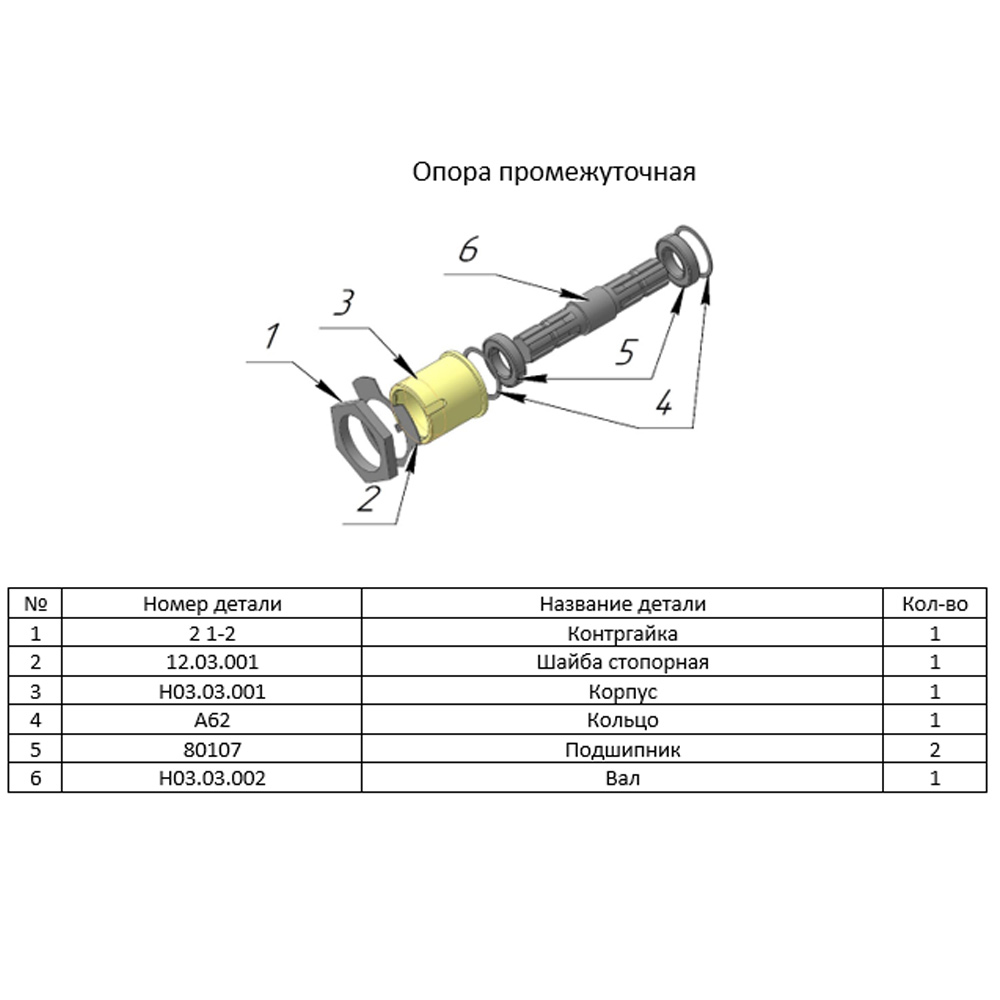 Опора промежуточная

6
3
1
5
4
2

| № | Номер детали | Название детали | Кол-во |
|---|---|---|---|
| 1 | 2 1-2 | Контргайка | 1 |
| 2 | 12.03.001 | Шайба стопорная | 1 |
| 3 | Н03.03.001 | Корпус | 1 |
| 4 | А62 | Кольцо | 1 |
| 5 | 80107 | Подшипник | 2 |
| 6 | Н03.03.002 | Вал | 1 |